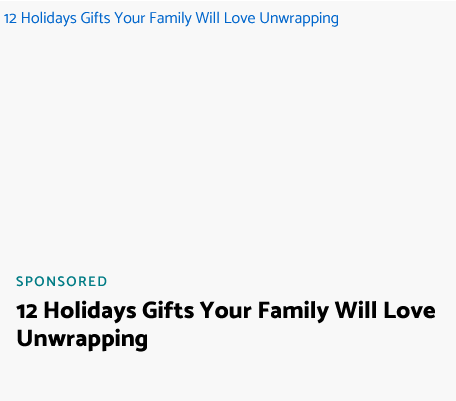 12 Holidays Gifts Your Family Will Love Unwrapping

SPONSORED

12 Holidays Gifts Your Family Will Love Unwrapping